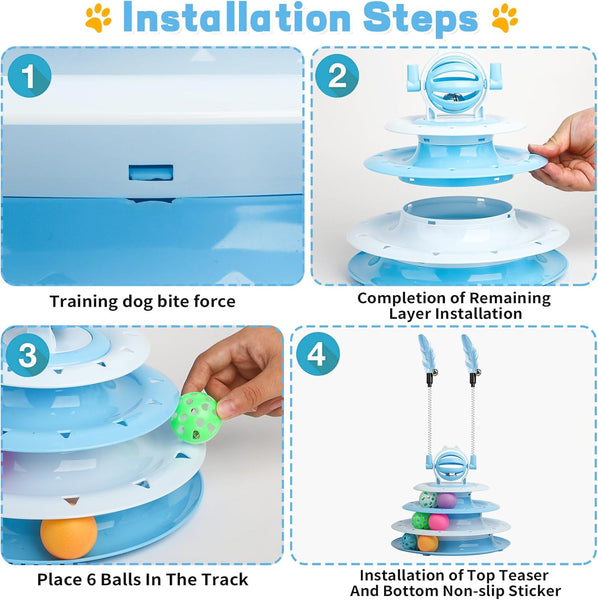 Installation Steps

1

Training dog bite force

2

Completion of Remaining Layer Installation

3

Place 6 Balls In The Track

4

Installation of Top Teaser And Bottom Non-slip Sticker